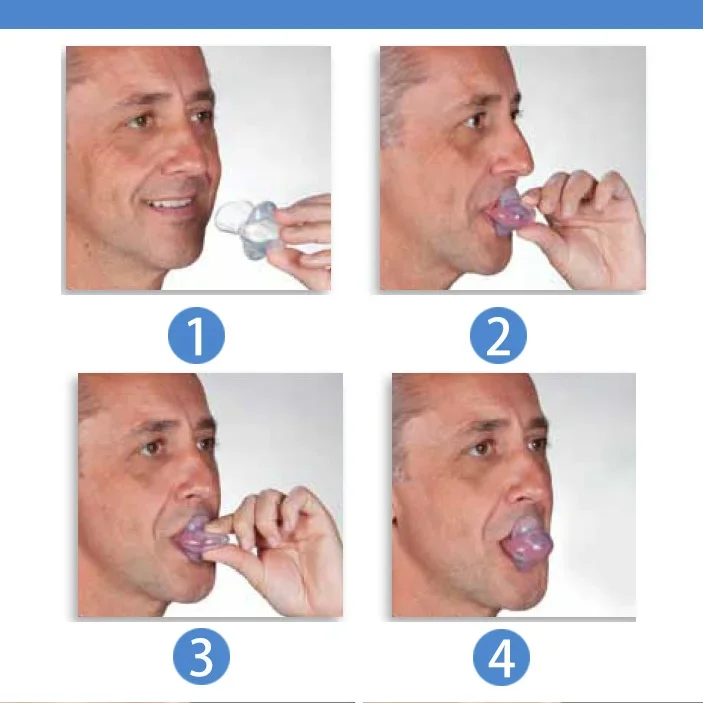 1

2

3

4